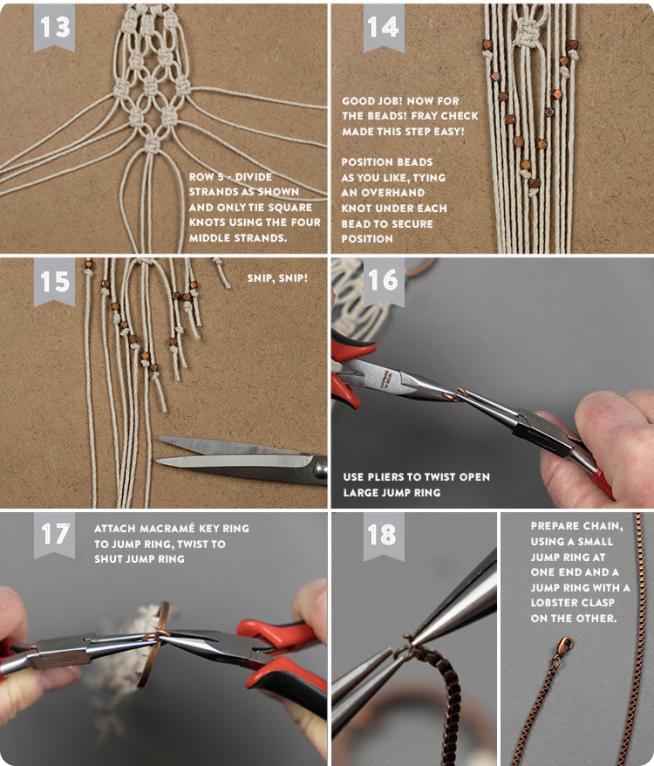 13

ROW 5 - DIVIDE STRANDS AS SHOWN AND ONLY TIE SQUARE KNOTS USING THE FOUR MIDDLE STRANDS.

14

GOOD JOB! NOW FOR THE BEADS! FRAY CHECK MADE THIS STEP EASY!

POSITION BEADS AS YOU LIKE, TYING AN OVERHAND KNOT UNDER EACH BEAD TO SECURE POSITION

15

SNIP, SNIP!

16

USE PLIERS TO TWIST OPEN LARGE JUMP RING

17

ATTACH MACRAMÉ KEY RING TO JUMP RING, TWIST TO SHUT JUMP RING

18

PREPARE CHAIN, USING A SMALL JUMP RING AT ONE END AND A JUMP RING WITH A LOBSTER CLASP ON THE OTHER.